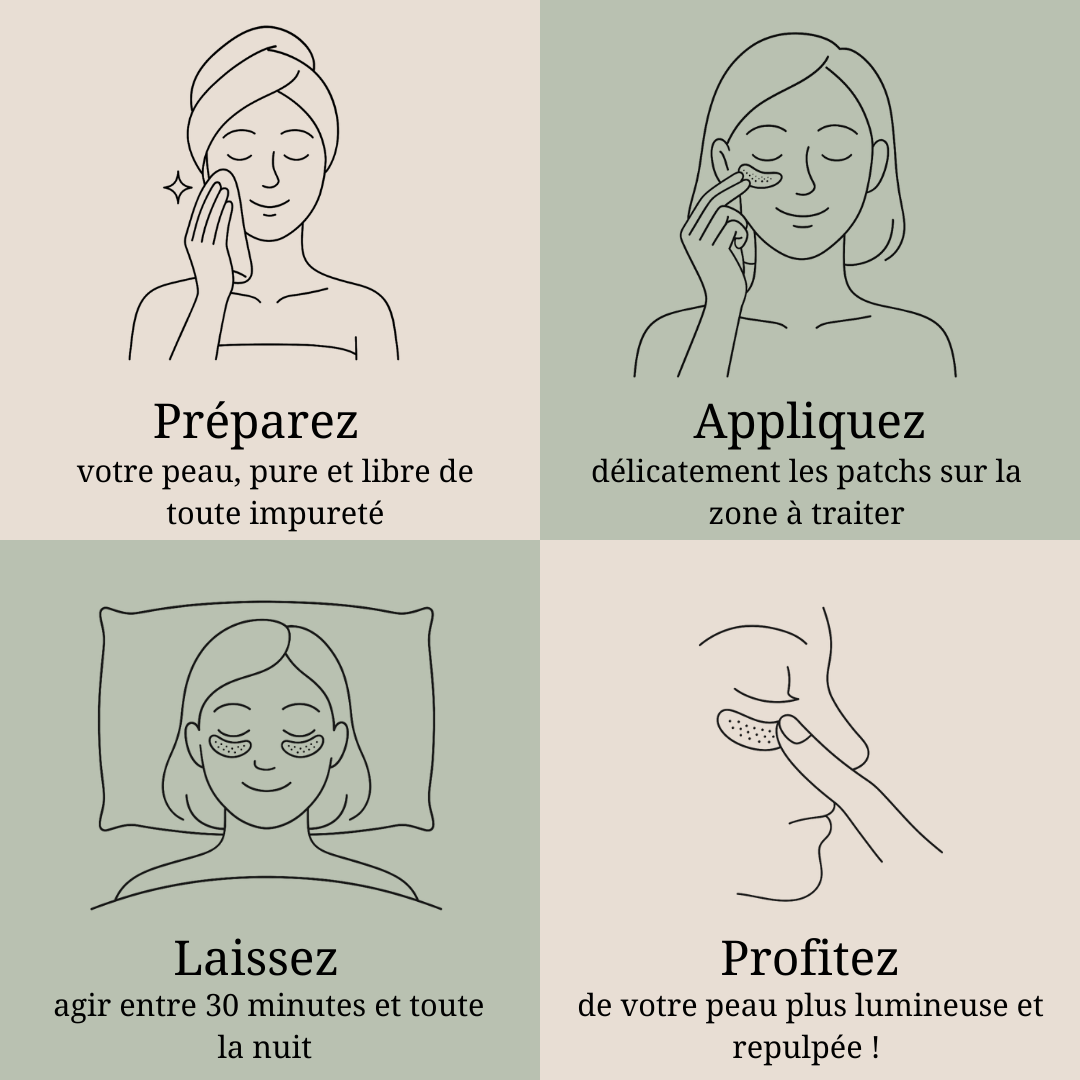 Préparez
votre peau, pure et libre de toute impureté

Appliquez
délicatement les patchs sur la zone à traiter

Laissez
agir entre 30 minutes et toute la nuit

Profitez
de votre peau plus lumineuse et repulpée !